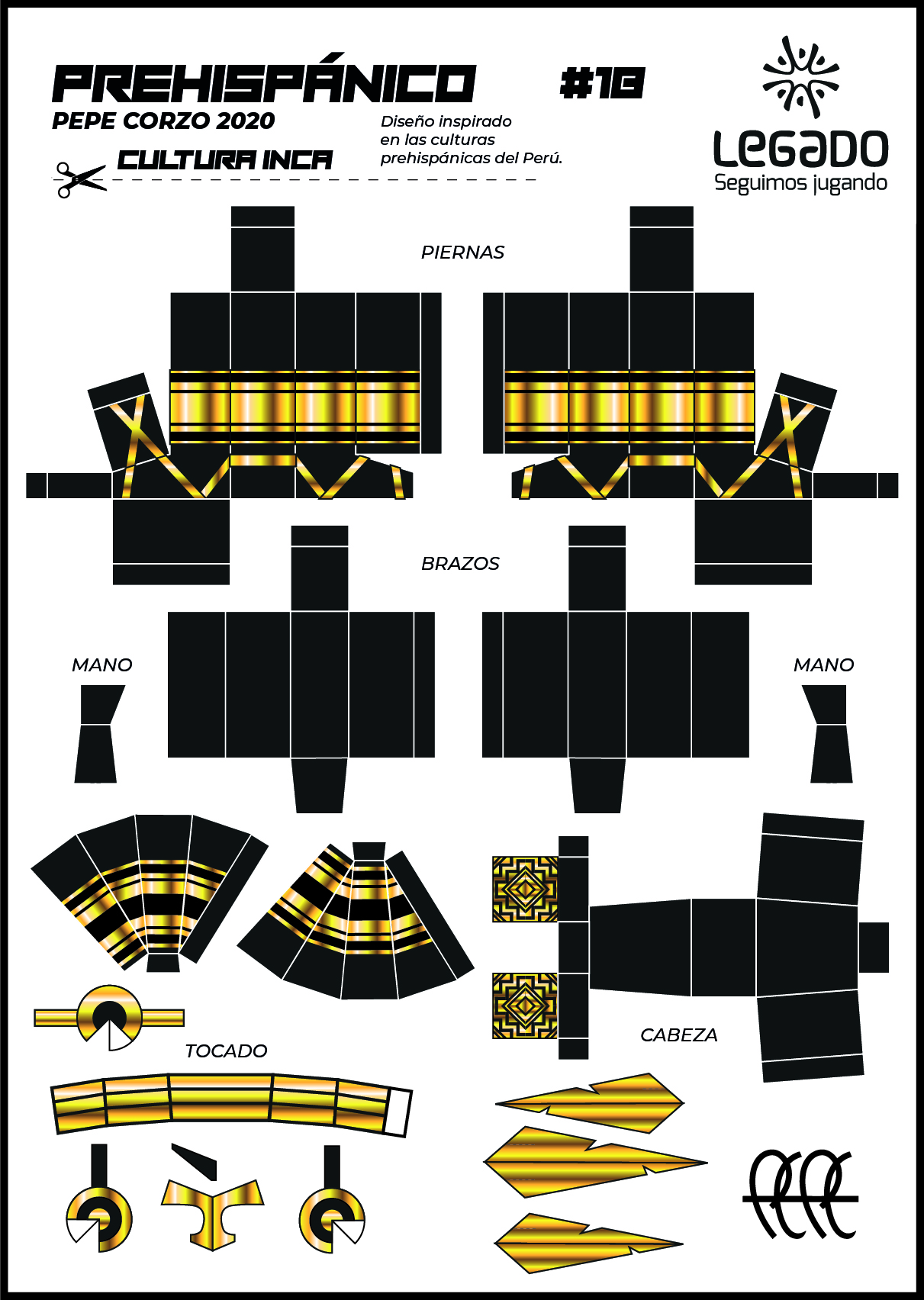 PREHISPÁNICO

#10

PEPE CORZO 2020

CULTURA INCA

Diseño inspirado en las culturas prehispánicas del Perú.

LEGADO
Seguimos jugando

PIERNAS

BRAZOS

MANO

MANO

TOCADO

CABEZA